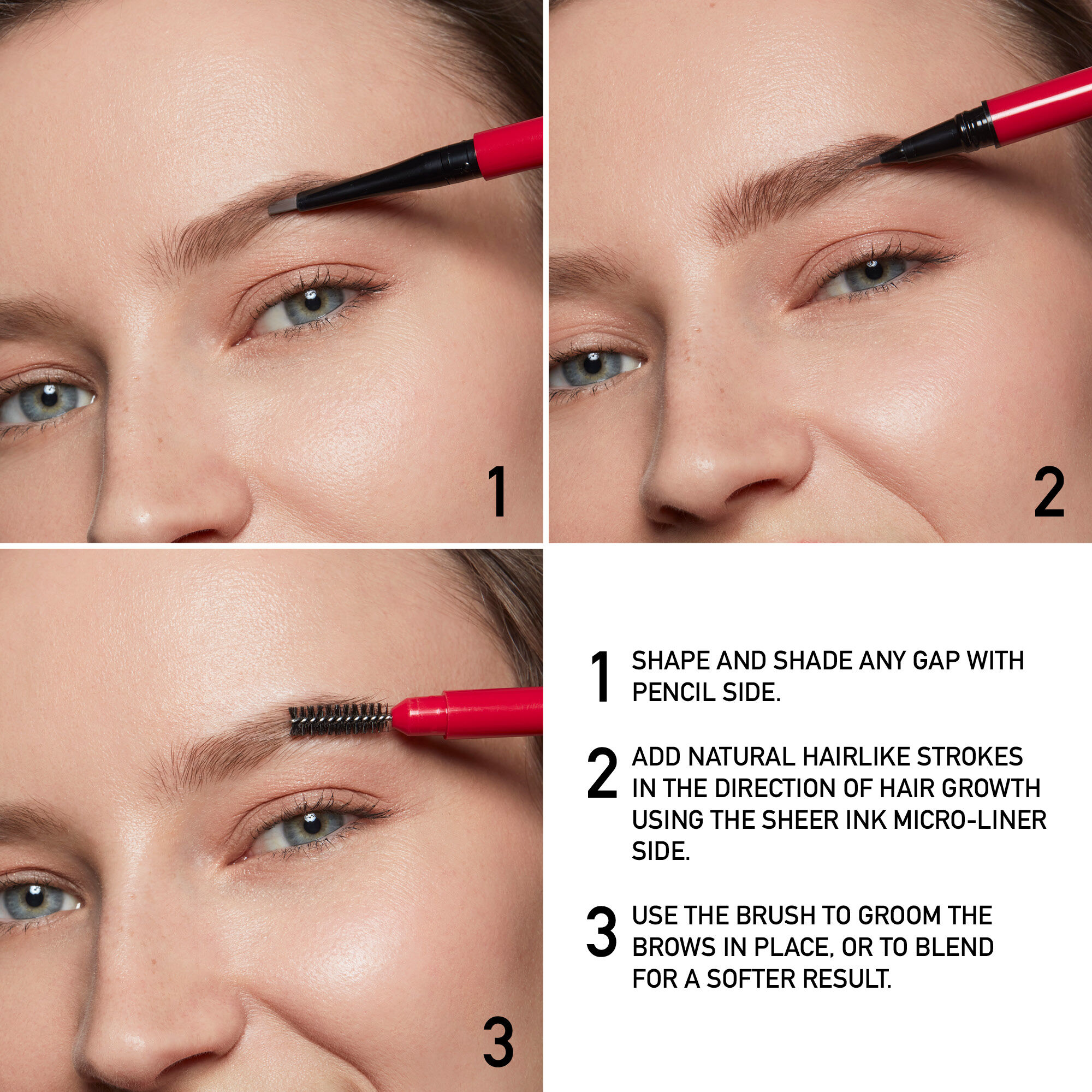 1

2

3

1 SHAPE AND SHADE ANY GAP WITH PENCIL SIDE.

2 ADD NATURAL HAIRLIKE STROKES IN THE DIRECTION OF HAIR GROWTH USING THE SHEER INK MICRO-LINER SIDE.

3 USE THE BRUSH TO GROOM THE BROWS IN PLACE, OR TO BLEND FOR A SOFTER RESULT.